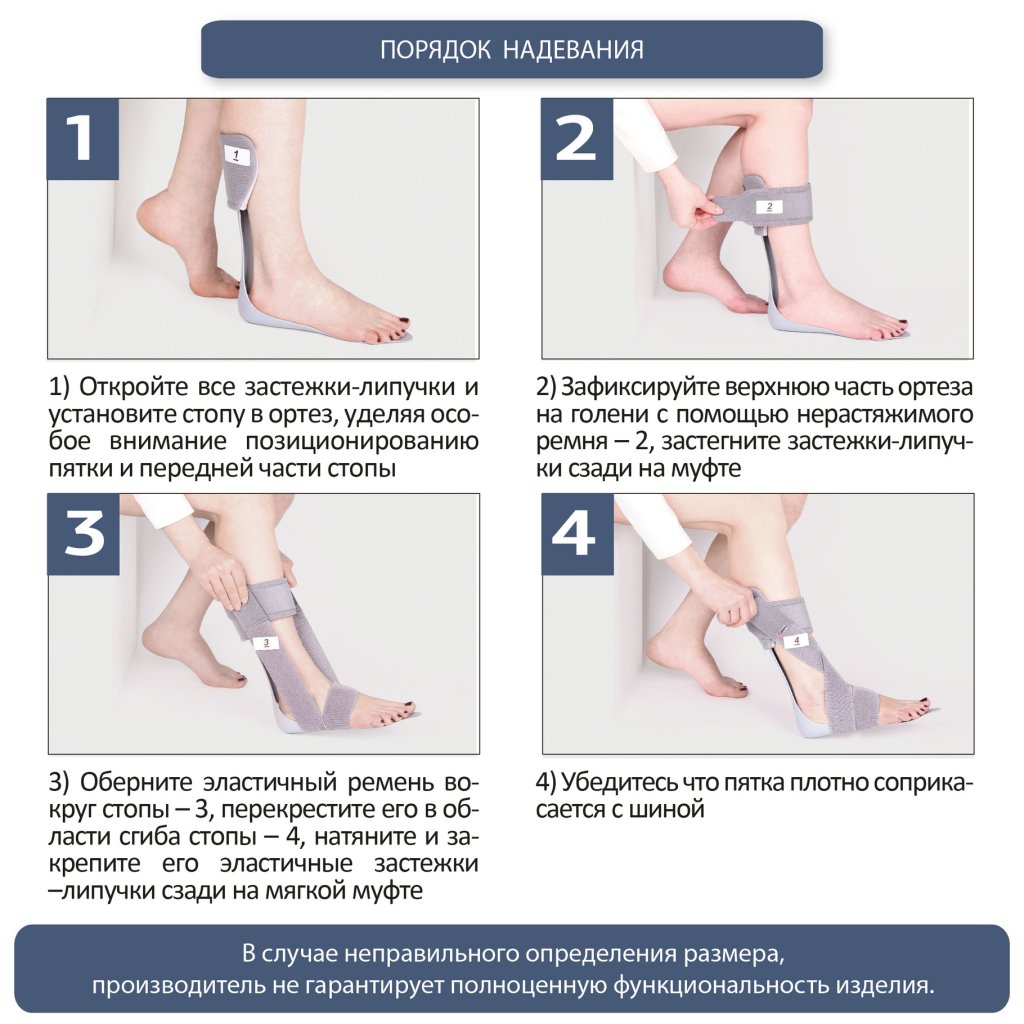 ПОРЯДОК НАДЕВАНИЯ

1

1

1) Откройте все застежки-липучки и установите стопу в ортез, уделяя особое внимание позиционированию пятки и передней части стопы

2

2

2) Зафиксируйте верхнюю часть ортеза на голени с помощью нерастяжимого ремня – 2, застегните застежки-липучки сзади на муфте

3

3

3) Оберните эластичный ремень вокруг стопы – 3, перекрестите его в области сгиба стопы – 4, натяните и закрепите его эластичные застежки –липучки сзади на мягкой муфте

4

4

4) Убедитесь что пятка плотно соприкасается с шиной

В случае неправильного определения размера, производитель не гарантирует полноценную функциональность изделия.